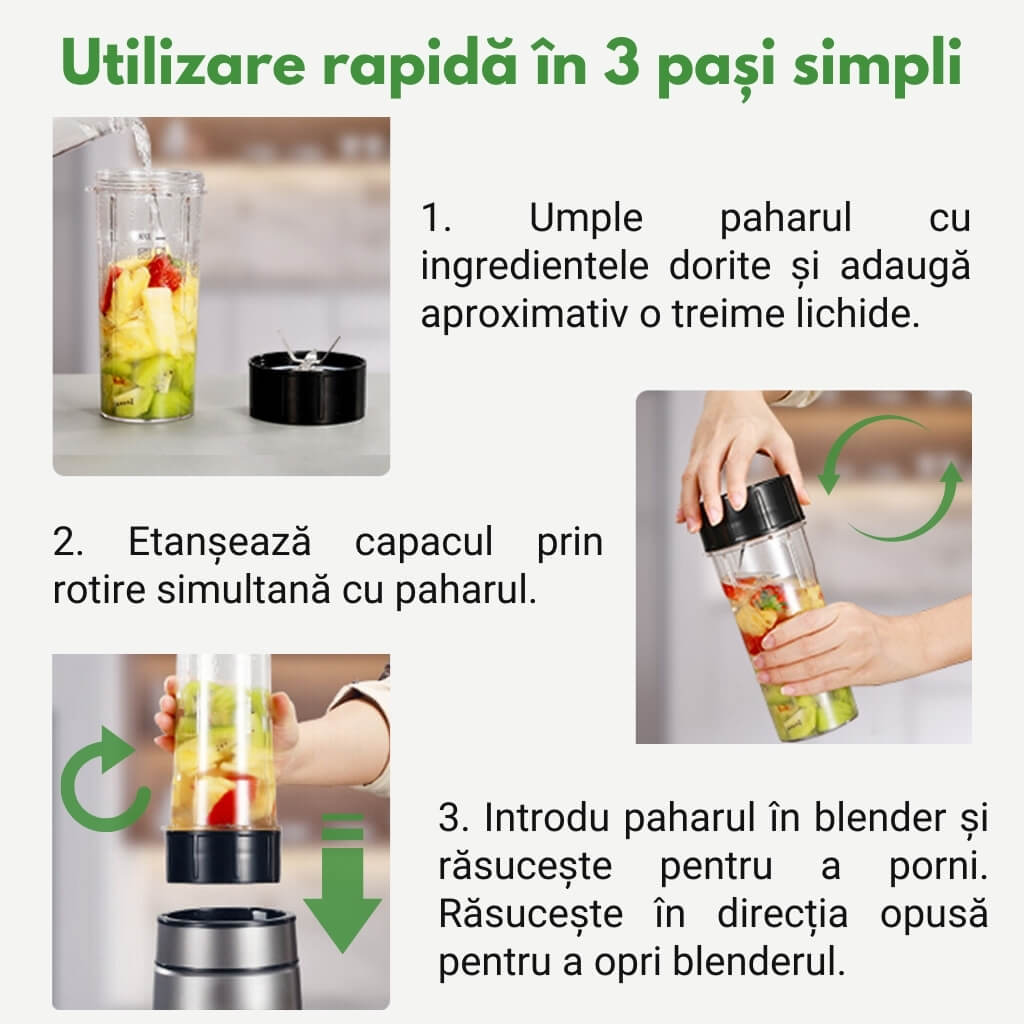 Utilizare rapidă în 3 pași simpli

1. Umple paharul cu ingredientele dorite și adaugă aproximativ o treime lichide.

2. Etanșează capacul prin rotire simultană cu paharul.

3. Introdu paharul în blender și răsucește pentru a porni. Răsucește în direcția opusă pentru a opri blenderul.